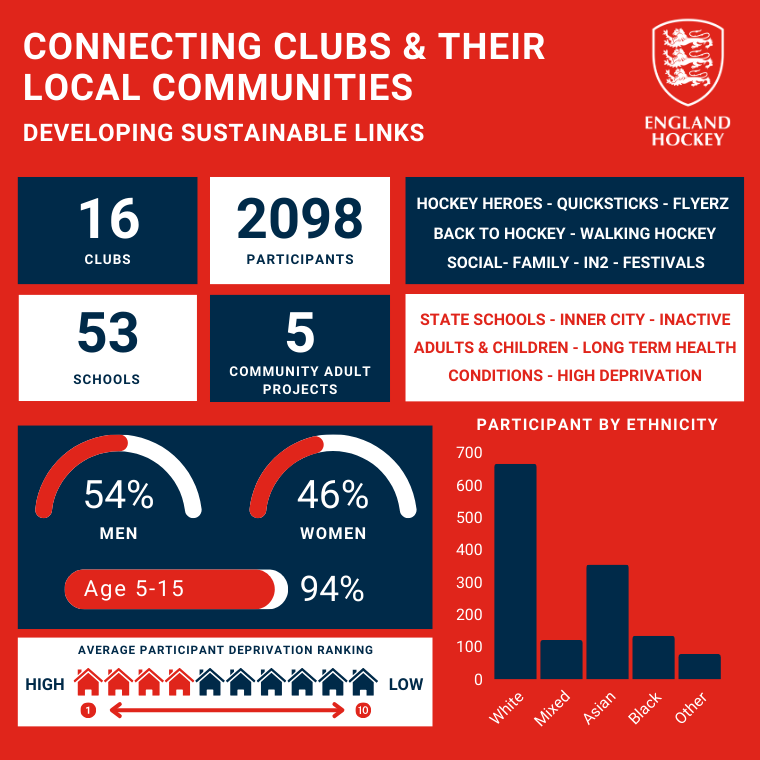 CONNECTING CLUBS & THEIR LOCAL COMMUNITIES

DEVELOPING SUSTAINABLE LINKS

ENGLAND HOCKEY

16
CLUBS

2098
PARTICIPANTS

HOCKEY HEROES - QUICKSTICKS - FLYERZ
BACK TO HOCKEY - WALKING HOCKEY
SOCIAL- FAMILY - IN2 - FESTIVALS

53
SCHOOLS

5
COMMUNITY ADULT PROJECTS

STATE SCHOOLS - INNER CITY - INACTIVE ADULTS & CHILDREN - LONG TERM HEALTH CONDITIONS - HIGH DEPRIVATION

54%
MEN

46%
WOMEN

Age 5-15 94%

AVERAGE PARTICIPANT DEPRIVATION RANKING
HIGH LOW
1 10

PARTICIPANT BY ETHNICITY
700
600
500
400
300
200
100
0
White Mixed Asian Black Other